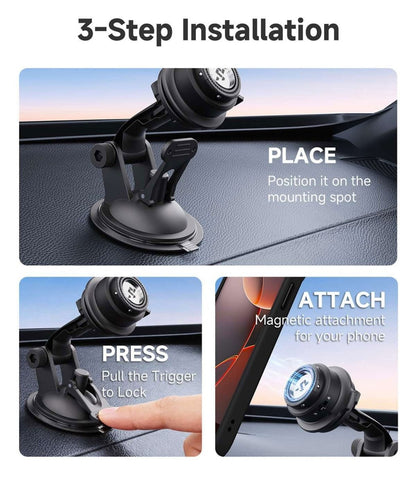 3-Step Installation

PLACE
Position it on the mounting spot

PRESS
Pull the Trigger to Lock

ATTACH
Magnetic attachment for your phone