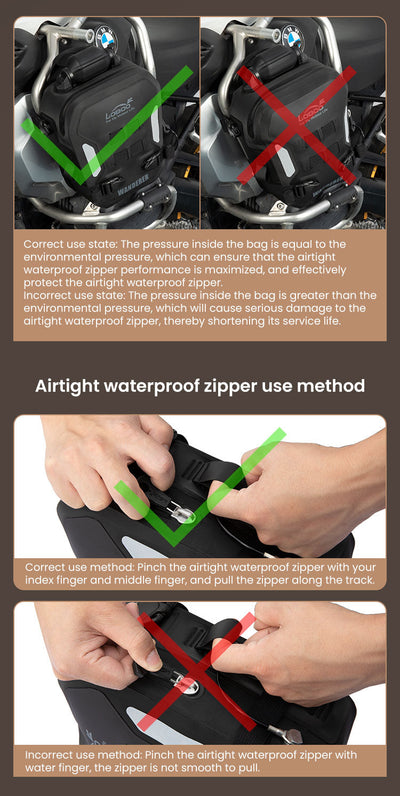 LOBOO
WANDERER

LOBOO

Correct use state: The pressure inside the bag is equal to the environmental pressure, which can ensure that the airtight waterproof zipper performance is maximized, and effectively protect the airtight waterproof zipper.
Incorrect use state: The pressure inside the bag is greater than the environmental pressure, which will cause serious damage to the airtight waterproof zipper, thereby shortening its service life.

Airtight waterproof zipper use method

Correct use method: Pinch the airtight waterproof zipper with your index finger and middle finger, and pull the zipper along the track.

Incorrect use method: Pinch the airtight waterproof zipper with water finger, the zipper is not smooth to pull.