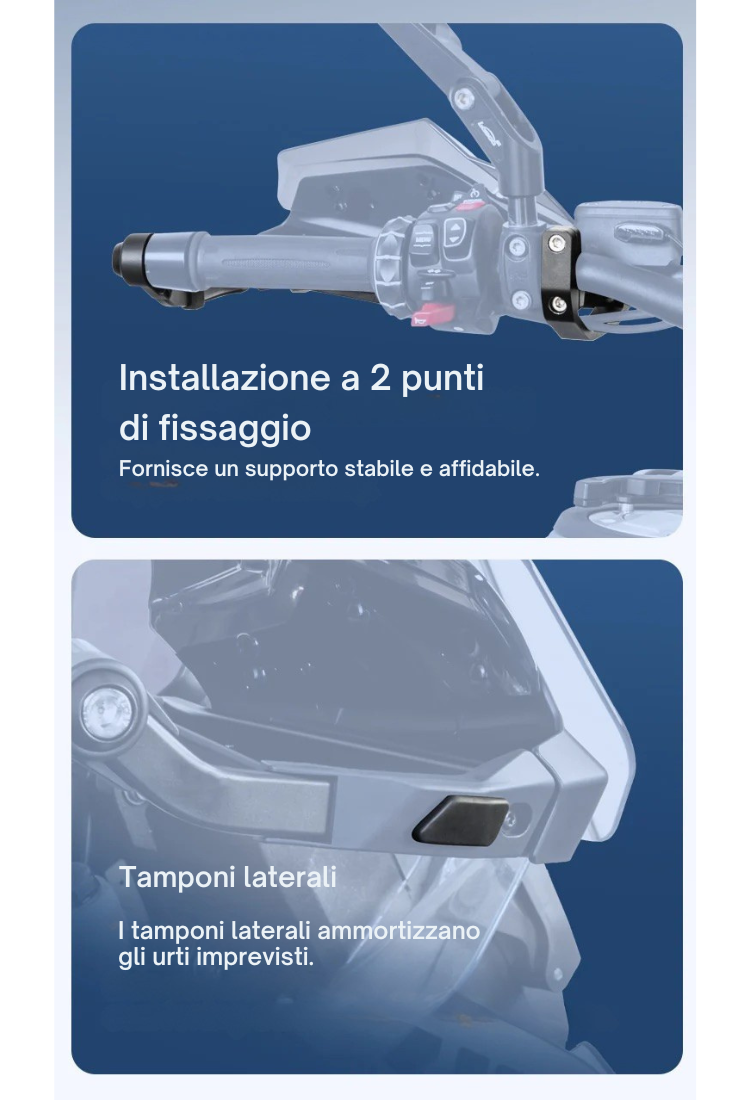 Installazione a 2 punti di fissaggio

Fornisce un supporto stabile e affidabile.

Tamponi laterali

I tamponi laterali ammortizzano gli urti imprevisti.