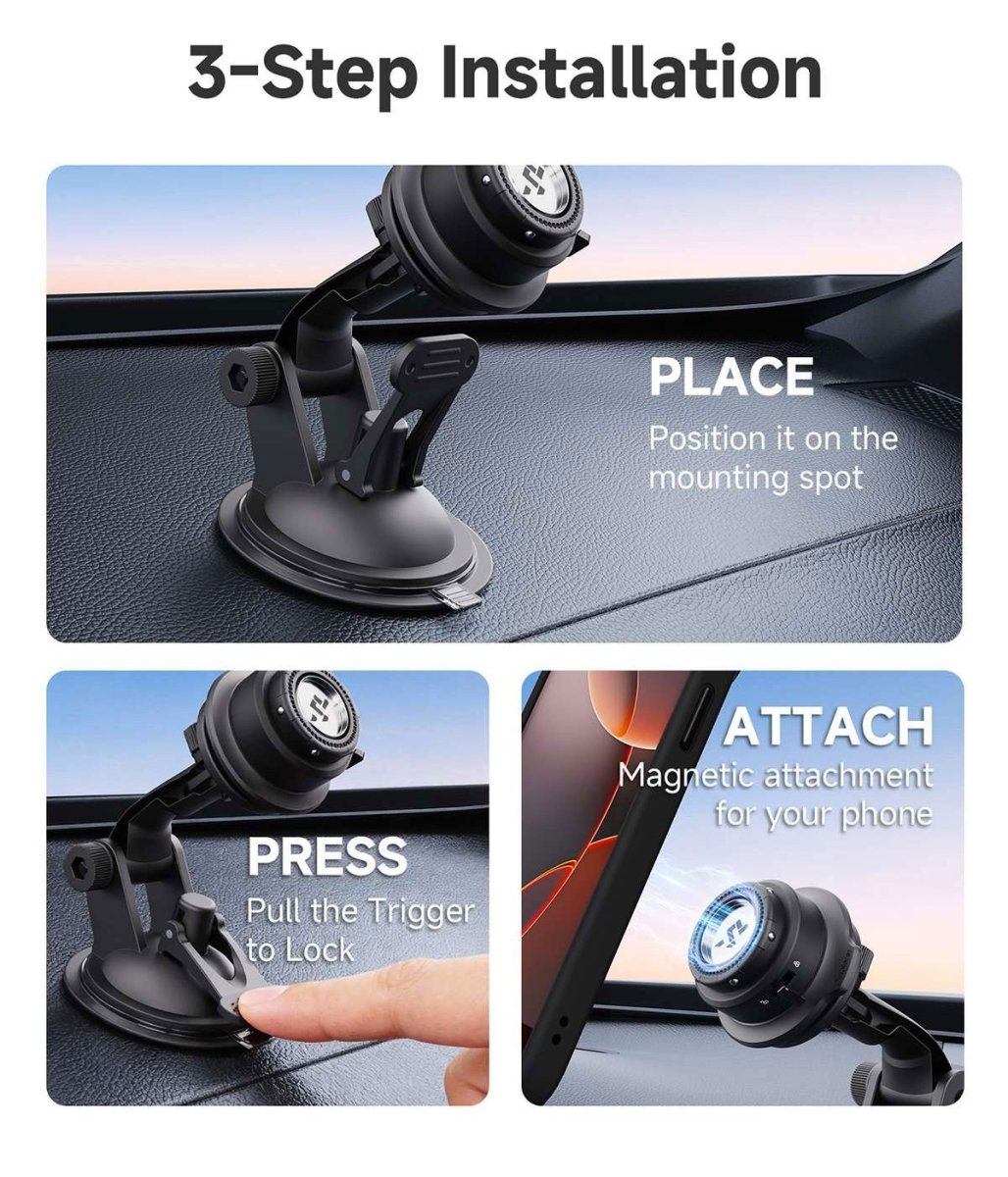 3-Step Installation

PLACE
Position it on the mounting spot

PRESS
Pull the Trigger to Lock

ATTACH
Magnetic attachment for your phone