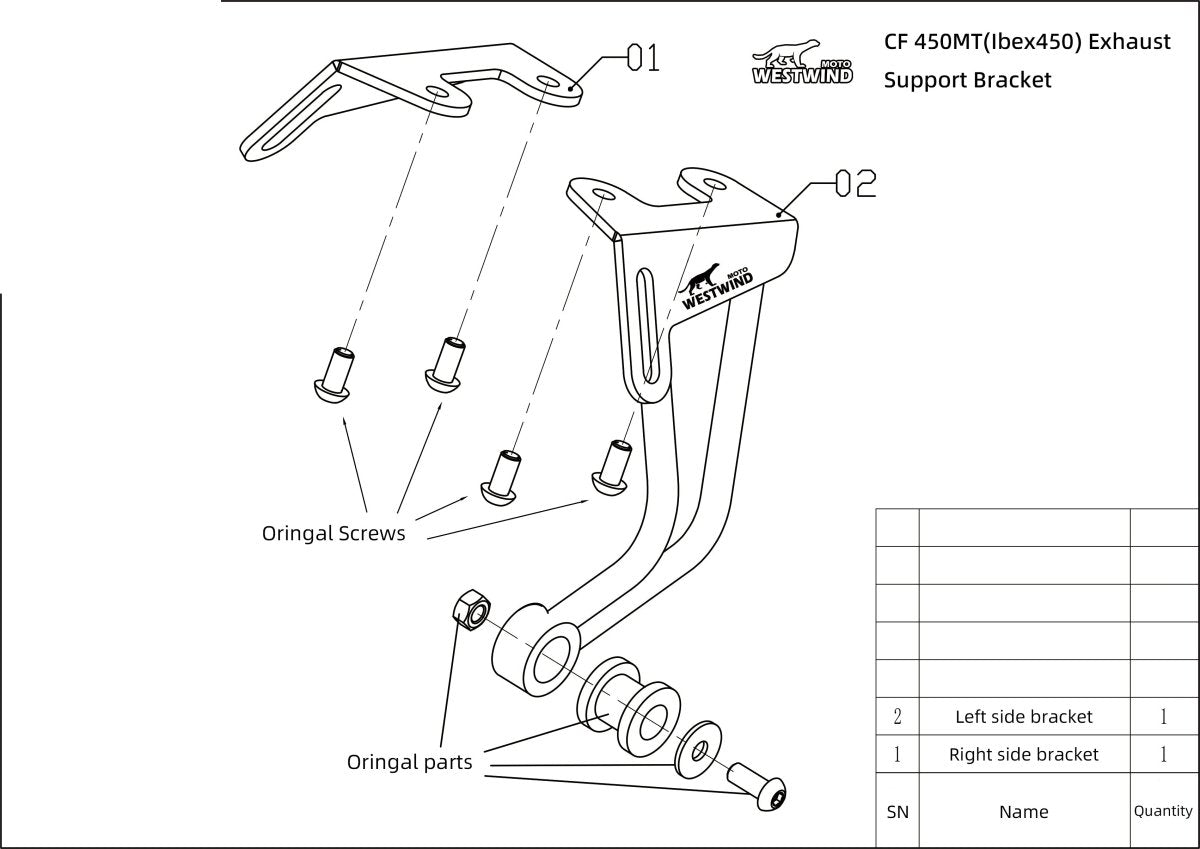 MOTO WESTWIND

CF 450MT(Ibex450) Exhaust Support Bracket

01

02

MOTO WESTWIND

Oringal Screws

Oringal parts

| | | |
|---|---|---|
| | | |
| | | |
| | | |
| | | |
| 2 | Left side bracket | 1 |
| 1 | Right side bracket | 1 |
| SN | Name | Quantity |