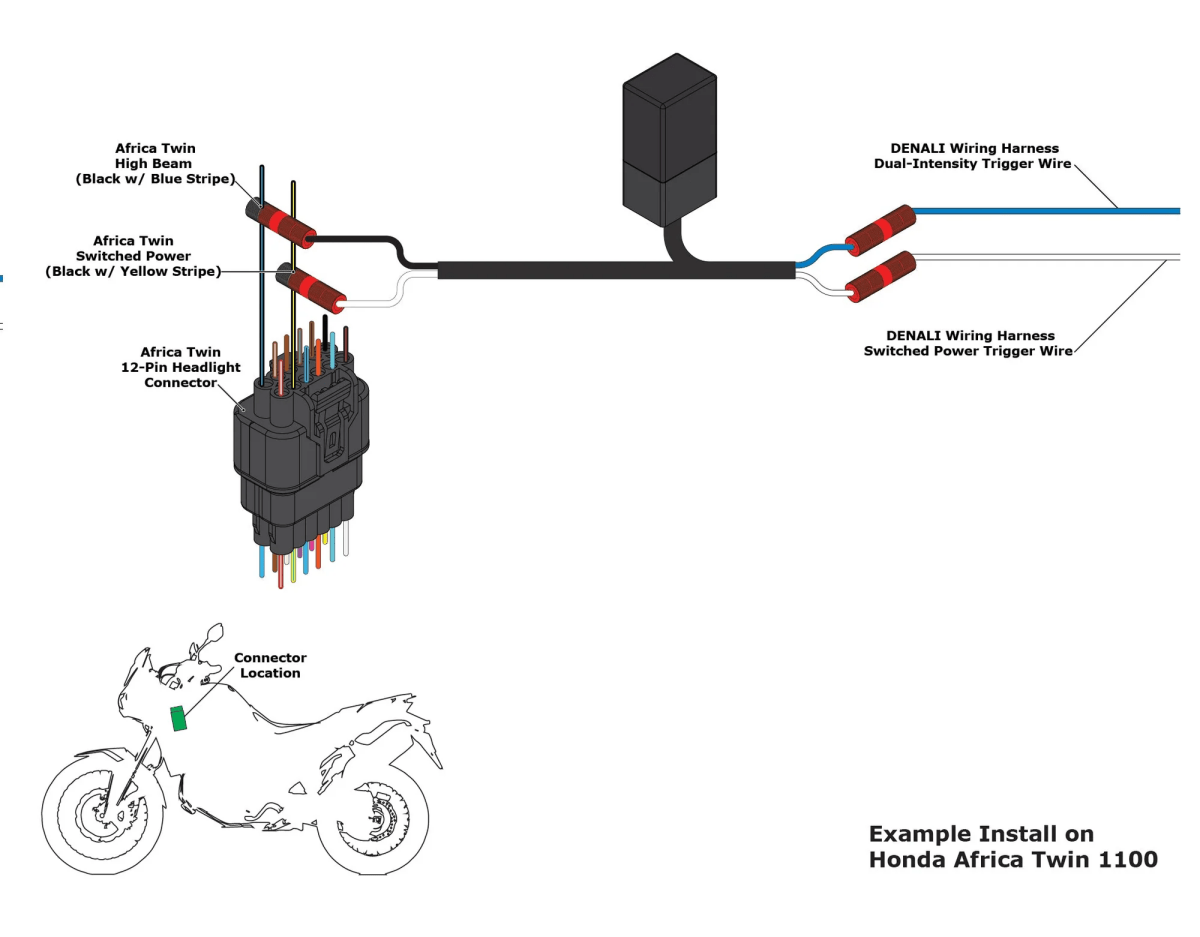 Africa Twin
High Beam
(Black w/ Blue Stripe)

Africa Twin
Switched Power
(Black w/ Yellow Stripe)

Africa Twin
12-Pin Headlight
Connector

DENALI Wiring Harness
Dual-Intensity Trigger Wire

DENALI Wiring Harness
Switched Power Trigger Wire

Connector
Location

Example Install on
Honda Africa Twin 1100